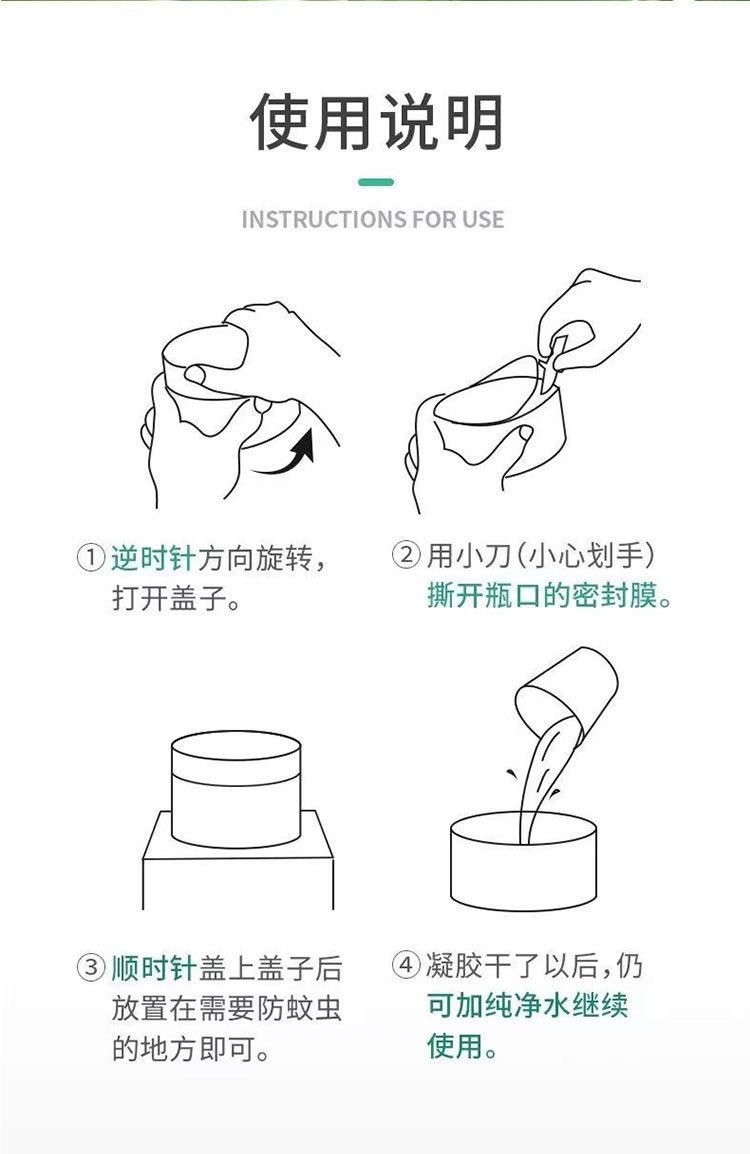 使用说明

INSTRUCTIONS FOR USE

① 逆时针方向旋转，打开盖子。

② 用小刀（小心划手）撕开瓶口的密封膜。

③ 顺时针盖上盖子后放置在需要防蚊虫的地方即可。

④ 凝胶干了以后，仍可加纯净水继续使用。